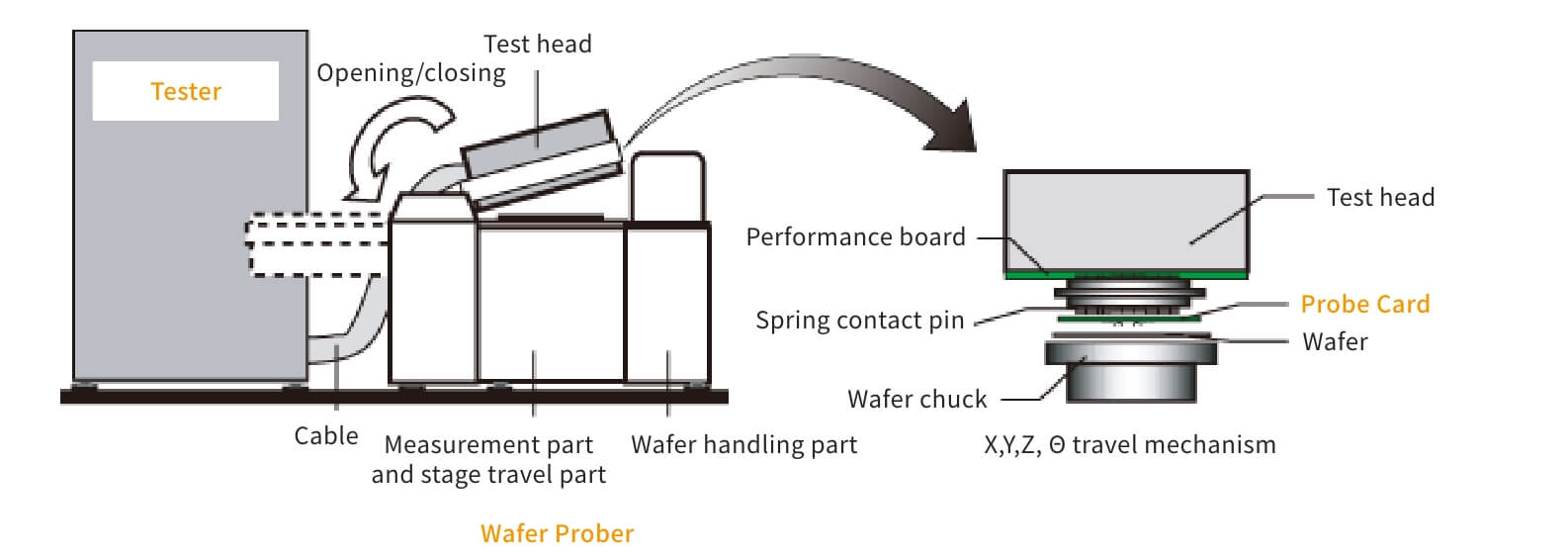 Tester

Opening/closing

Test head

Cable

Measurement part and stage travel part

Wafer handling part

Wafer Prober

Test head

Performance board

Spring contact pin

Probe Card

Wafer

Wafer chuck

X,Y,Z, Θ travel mechanism